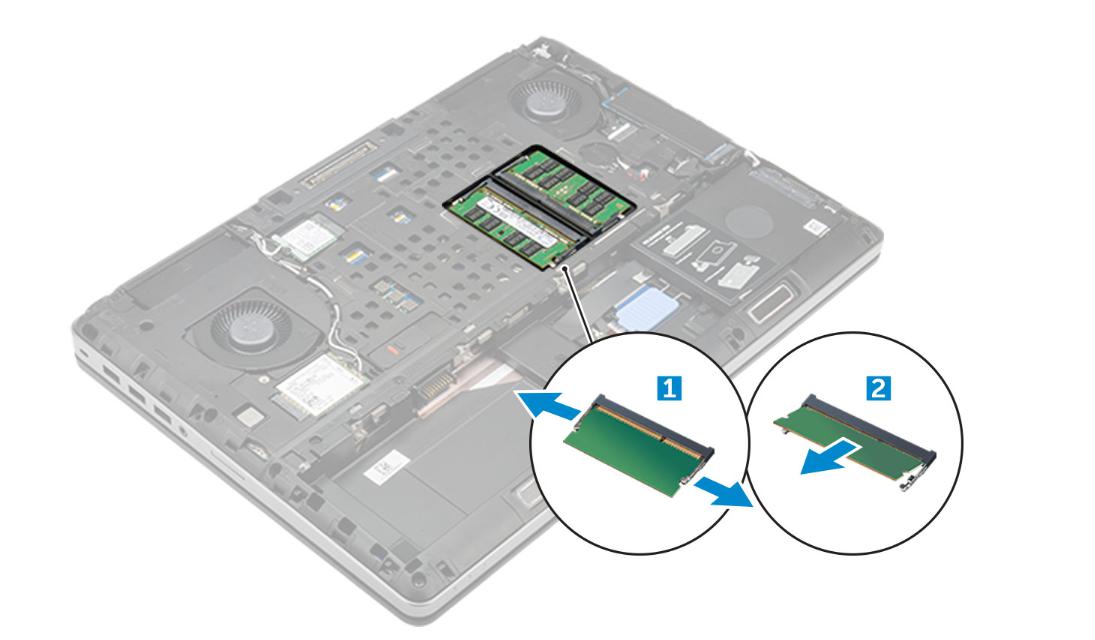 1
2